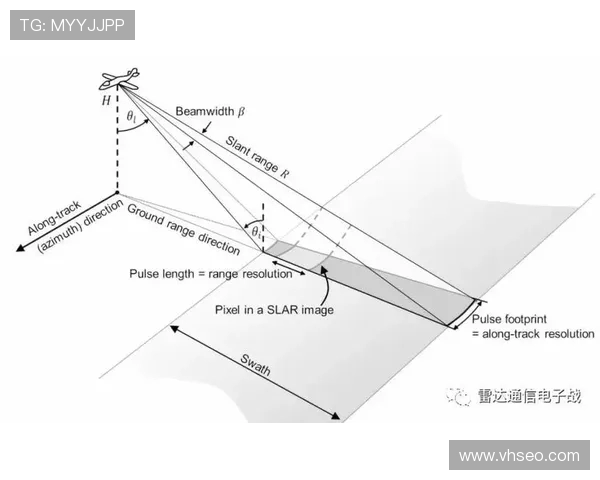 TG: MYYJJPP

$H$

$\theta_l$

Beamwidth $\beta$

Slant range $R$

Along-track (azimuth) direction

Ground range direction

$\theta_i$

Pulse length = range resolution

Pixel in a SLAR image

Pulse footprint = along-track resolution

Swath

雷达通信电子战

www.vhseo.com